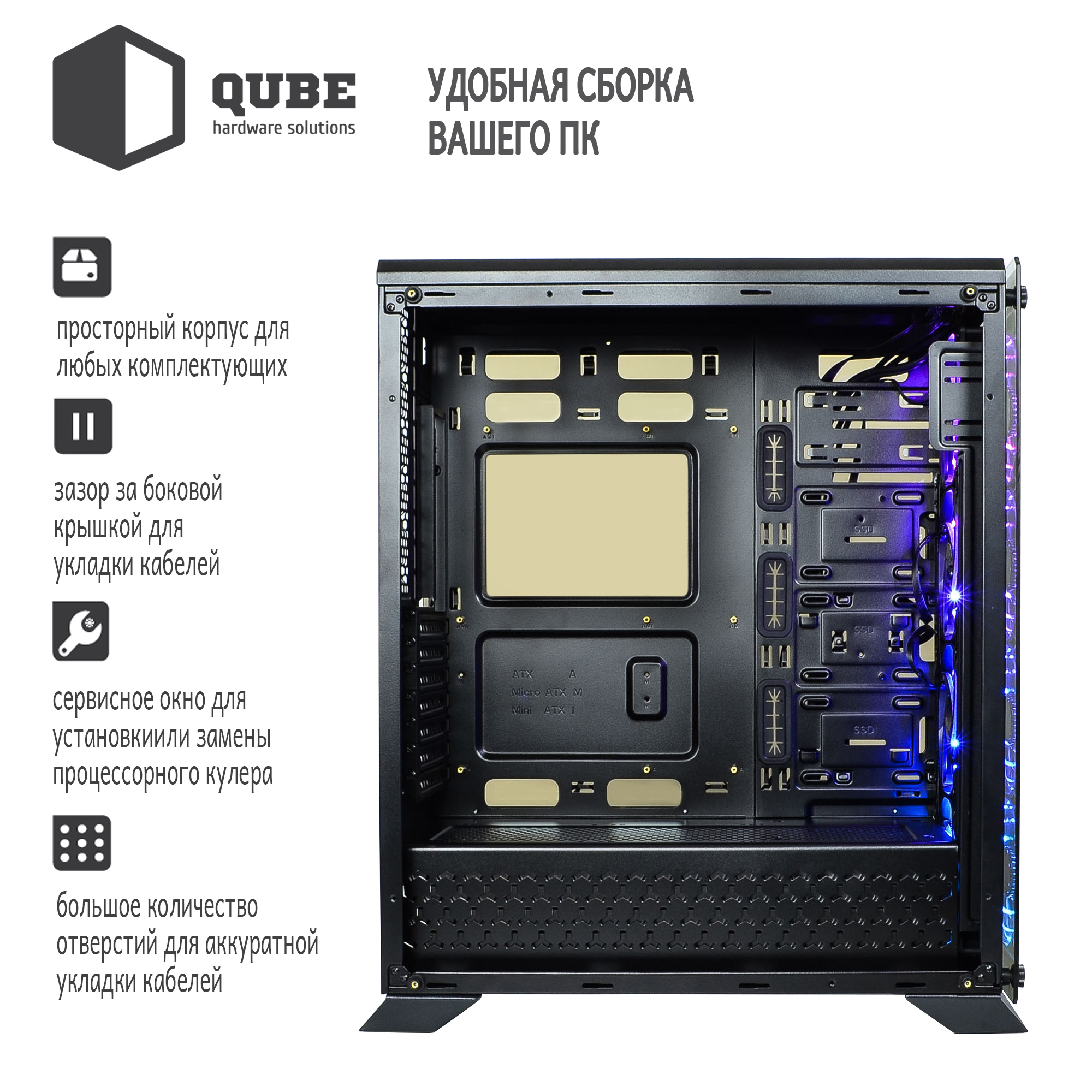 QUBE
hardware solutions

УДОБНАЯ СБОРКА ВАШЕГО ПК

просторный корпус для любых комплектующих

зазор за боковой крышкой для укладки кабелей

сервисное окно для установкиили замены процессорного кулера

большое количество отверстий для аккуратной укладки кабелей

ATX A
Micro ATX M
Mini ATX I

SSD
SSD
SSD