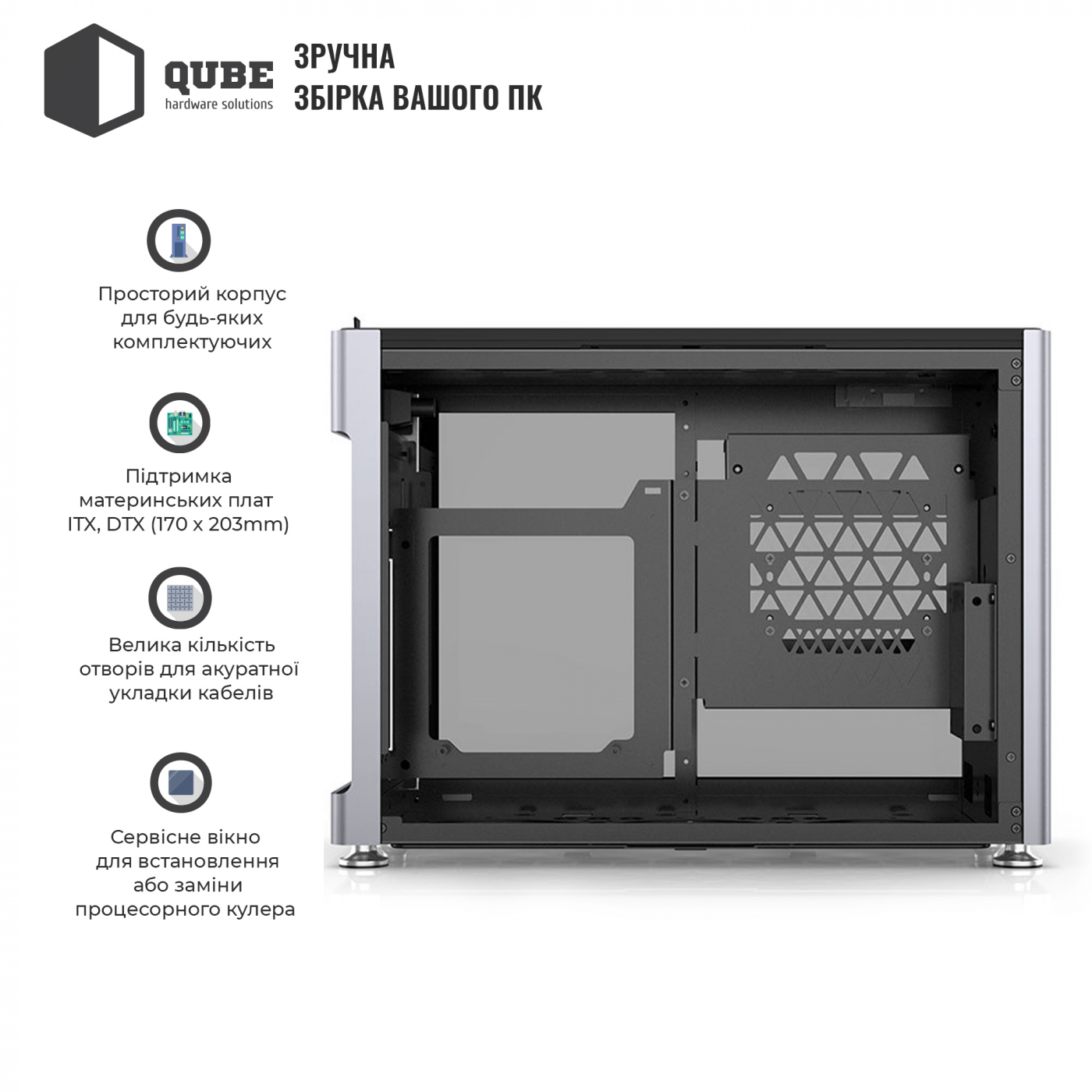 QUBE
hardware solutions

ЗРУЧНА
ЗБІРКА ВАШОГО ПК

Просторий корпус для будь-яких комплектуючих

Підтримка материнських плат ITX, DTX (170 x 203mm)

Велика кількість отворів для акуратної укладки кабелів

Сервісне вікно для встановлення або заміни процесорного кулера