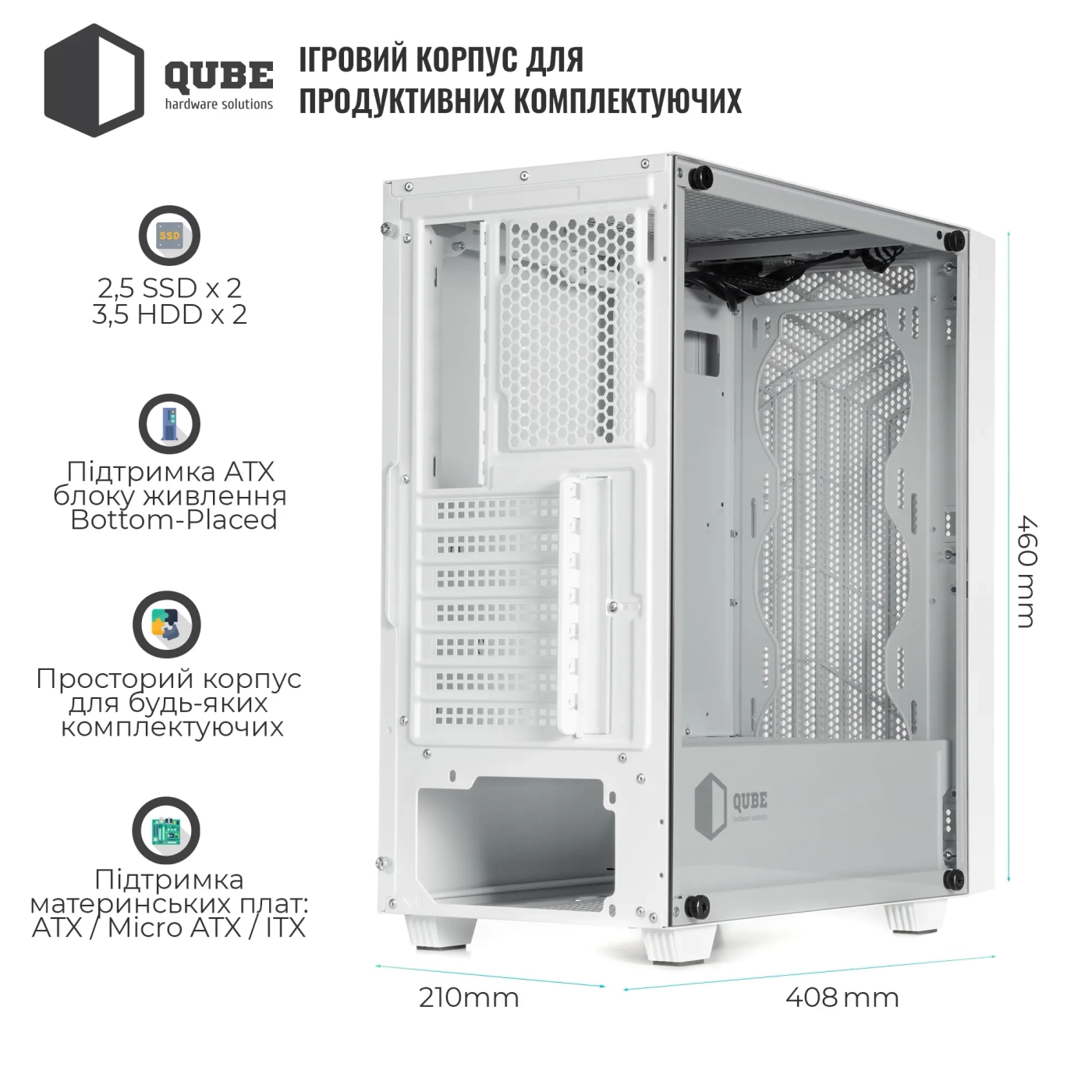 QUBE
hardware solutions

ІГРОВИЙ КОРПУС ДЛЯ ПРОДУКТИВНИХ КОМПЛЕКТУЮЧИХ

SSD

2,5 SSD x 2
3,5 HDD x 2

Підтримка ATX блоку живлення Bottom-Placed

Просторий корпус для будь-яких комплектуючих

Підтримка материнських плат: ATX / Micro ATX / ITX

QUBE
hardware solutions

460 mm

210mm

408 mm