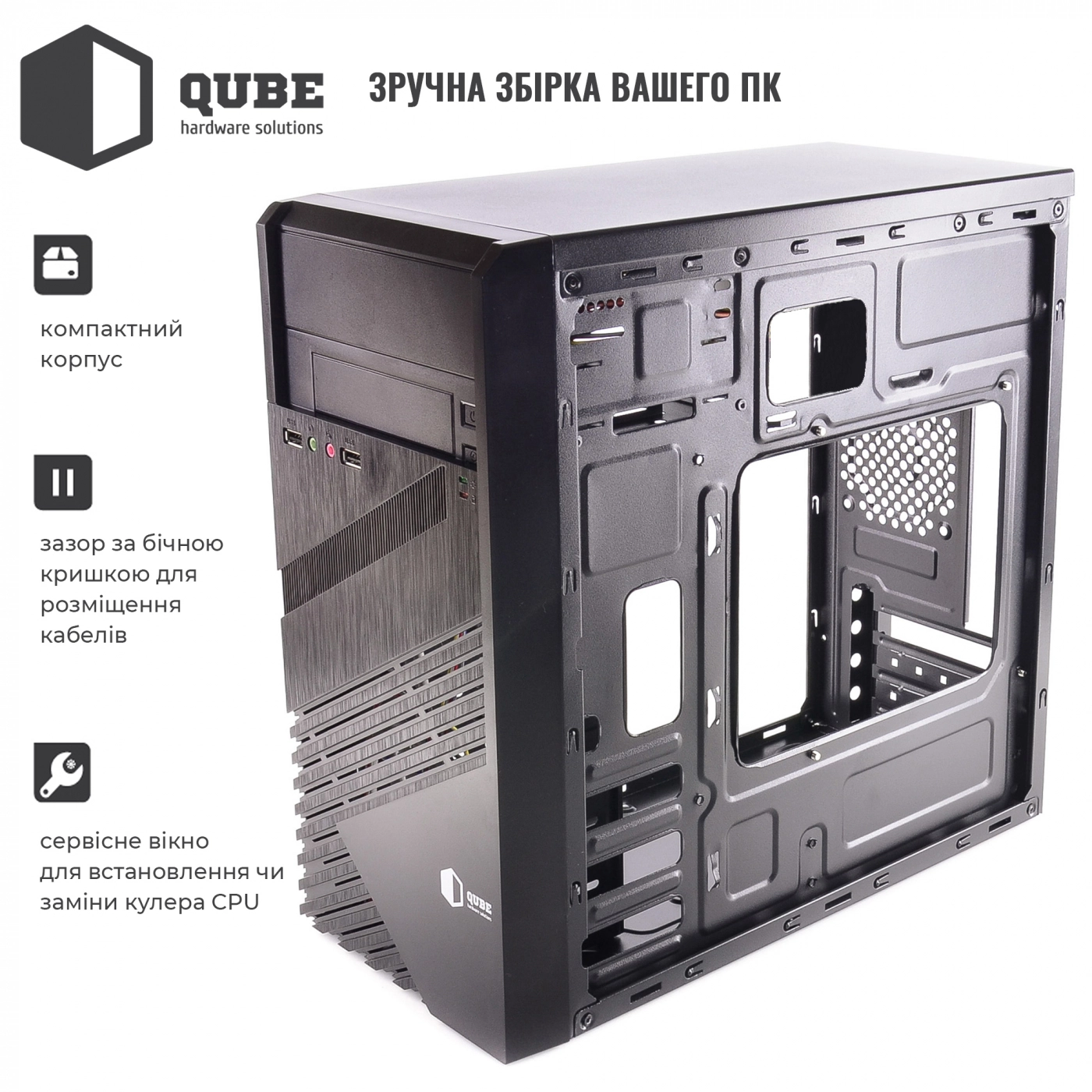 QUBE
hardware solutions

ЗРУЧНА ЗБІРКА ВАШЕГО ПК

компактний корпус

зазор за бічною кришкою для розміщення кабелів

сервісне вікно для встановлення чи заміни кулера CPU

QUBE
hardware solutions